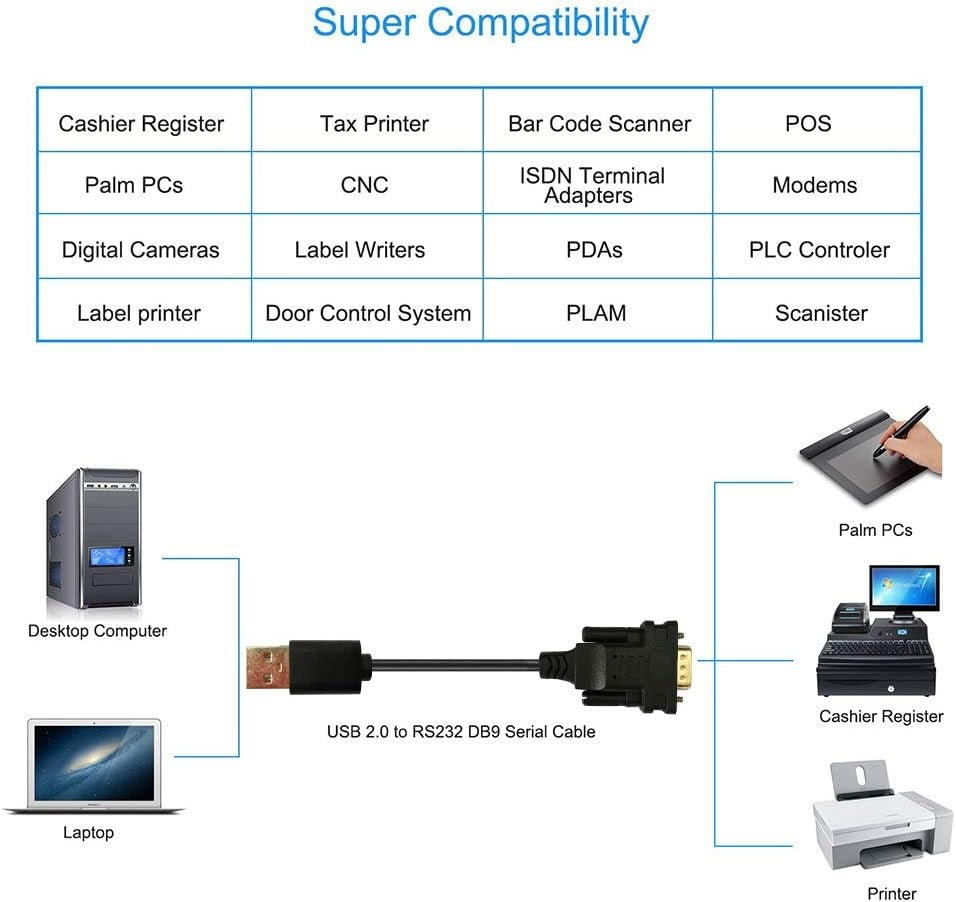 Super Compatibility

| Cashier Register | Tax Printer | Bar Code Scanner | POS |
|---|---|---|---|
| Palm PCs | CNC | ISDN Terminal Adapters | Modems |
| Digital Cameras | Label Writers | PDAs | PLC Controler |
| Label printer | Door Control System | PLAM | Scanister |

Desktop Computer

Laptop

USB 2.0 to RS232 DB9 Serial Cable

Palm PCs

Cashier Register

Printer